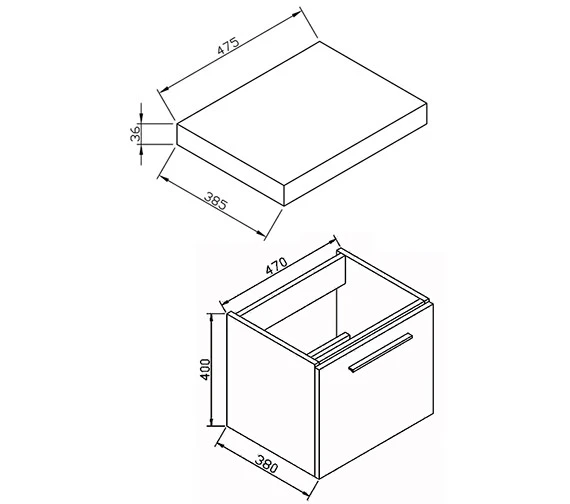 475
36
385
470
400
380