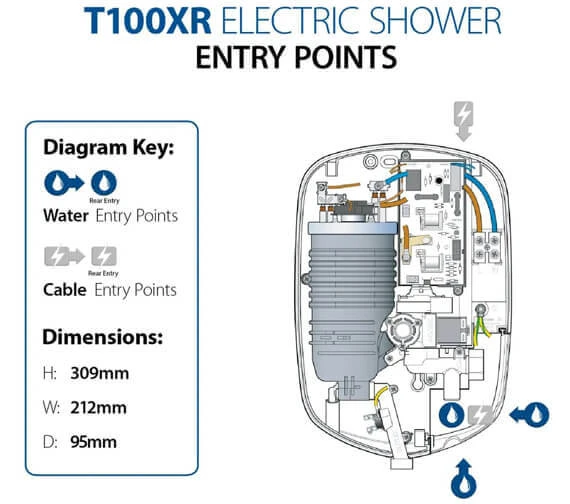 T100XR ELECTRIC SHOWER
ENTRY POINTS

Diagram Key:

Rear Entry
Water Entry Points

Rear Entry
Cable Entry Points

Dimensions:

H: 309mm

W: 212mm

D: 95mm