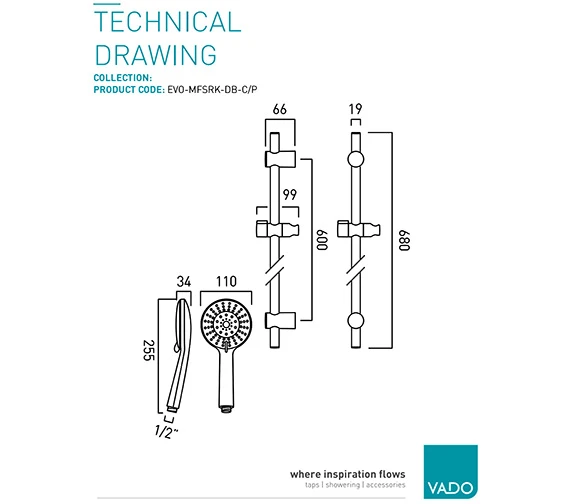 TECHNICAL DRAWING

COLLECTION:
PRODUCT CODE: EVO-MFSRK-DB-C/P

66
19
99
600
680
34
110
255
1/2"

where inspiration flows
taps | showering | accessories

VADO