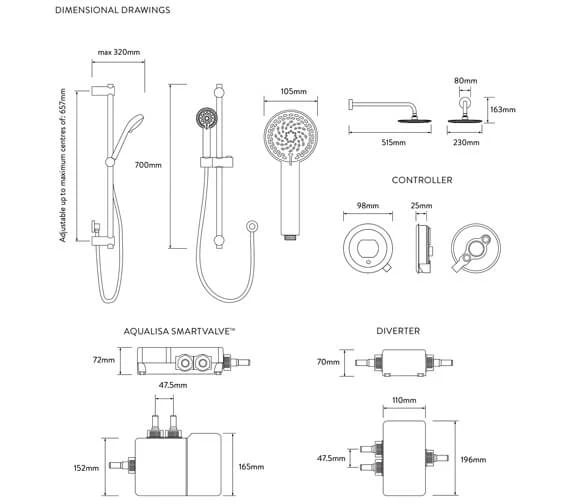 DIMENSIONAL DRAWINGS

max 320mm

Adjustable up to maximum centres of: 657mm

700mm

105mm

80mm

163mm

515mm

230mm

CONTROLLER

98mm

25mm

AQUALISA SMARTVALVE™

72mm

47.5mm

152mm

165mm

DIVERTER

70mm

110mm

47.5mm

196mm