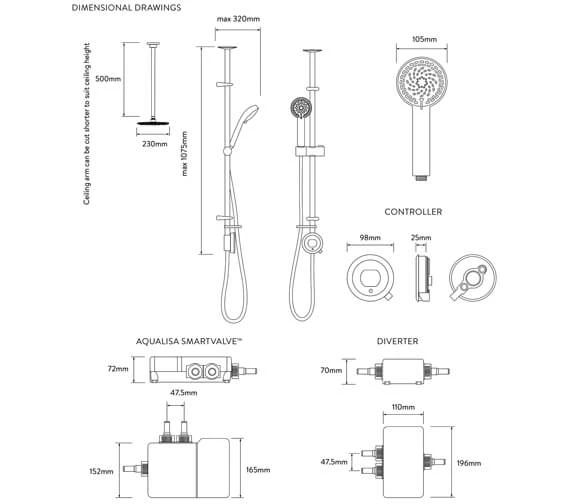 DIMENSIONAL DRAWINGS

Ceiling arm can be cut shorter to suit ceiling height

500mm

230mm

max 320mm

max 1075mm

105mm

CONTROLLER

98mm

25mm

AQUALISA SMARTVALVE™

72mm

47.5mm

152mm

165mm

DIVERTER

70mm

110mm

47.5mm

196mm