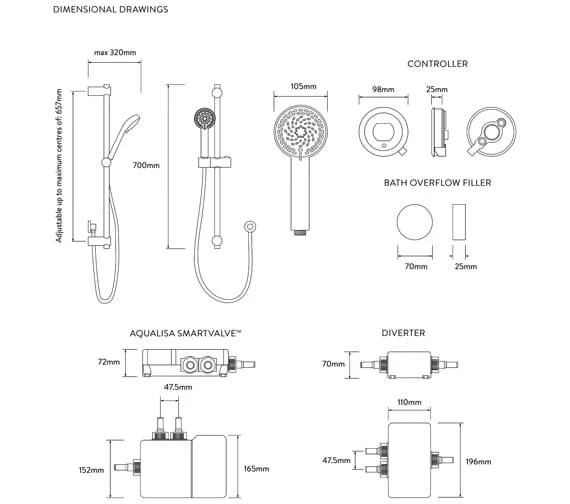 DIMENSIONAL DRAWINGS

max 320mm

Adjustable up to maximum centres of: 657mm

700mm

105mm

CONTROLLER

98mm

25mm

BATH OVERFLOW FILLER

70mm

25mm

AQUALISA SMARTVALVE™

72mm

47,5mm

152mm

165mm

DIVERTER

70mm

110mm

47,5mm

196mm