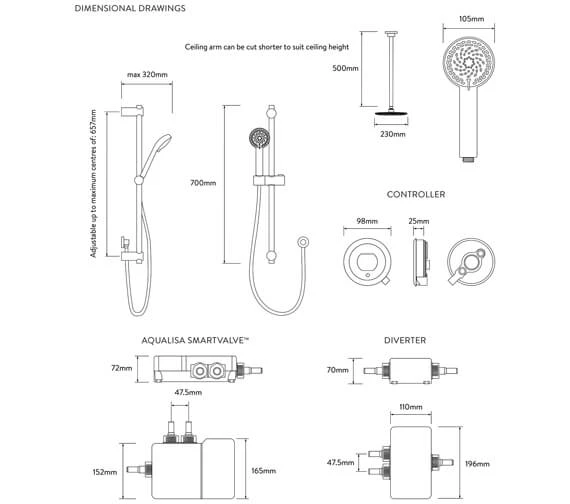 DIMENSIONAL DRAWINGS

Ceiling arm can be cut shorter to suit ceiling height

105mm

500mm

230mm

max 320mm

Adjustable up to maximum centres of: 657mm

700mm

CONTROLLER

98mm

25mm

AQUALISA SMARTVALVE™

72mm

47.5mm

152mm

165mm

DIVERTER

70mm

110mm

47.5mm

196mm