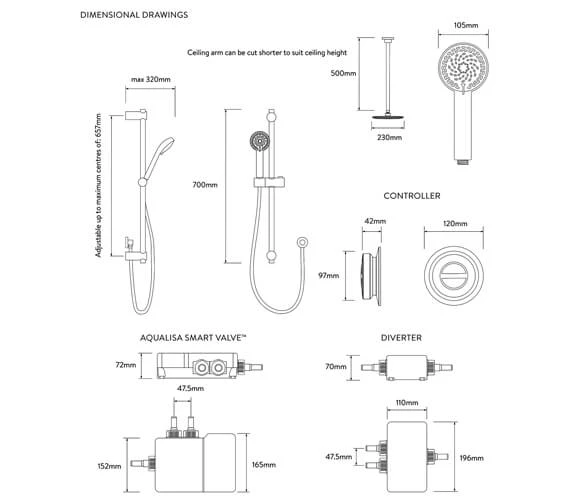 DIMENSIONAL DRAWINGS

Ceiling arm can be cut shorter to suit ceiling height

105mm

500mm

230mm

max 320mm

Adjustable up to maximum centres of: 657mm

700mm

CONTROLLER

42mm

120mm

97mm

AQUALISA SMART VALVE™

72mm

47.5mm

152mm

165mm

DIVERTER

70mm

110mm

47.5mm

196mm